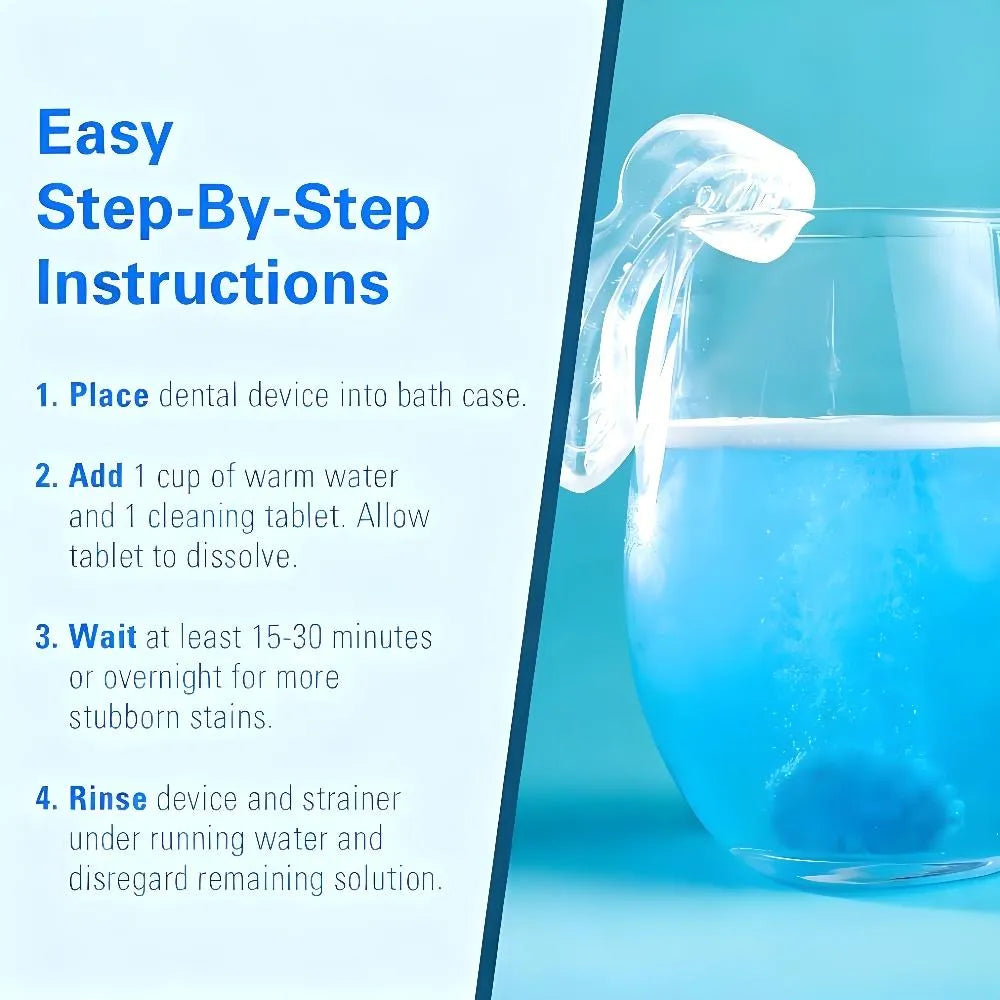 Easy Step-By-Step Instructions

1. Place dental device into bath case.

2. Add 1 cup of warm water and 1 cleaning tablet. Allow tablet to dissolve.

3. Wait at least 15-30 minutes or overnight for more stubborn stains.

4. Rinse device and strainer under running water and disregard remaining solution.