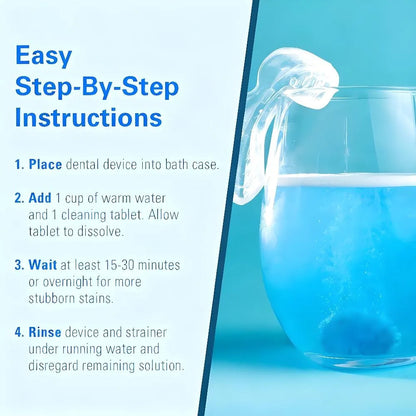 Easy Step-By-Step Instructions

1. Place dental device into bath case.

2. Add 1 cup of warm water and 1 cleaning tablet. Allow tablet to dissolve.

3. Wait at least 15-30 minutes or overnight for more stubborn stains.

4. Rinse device and strainer under running water and disregard remaining solution.